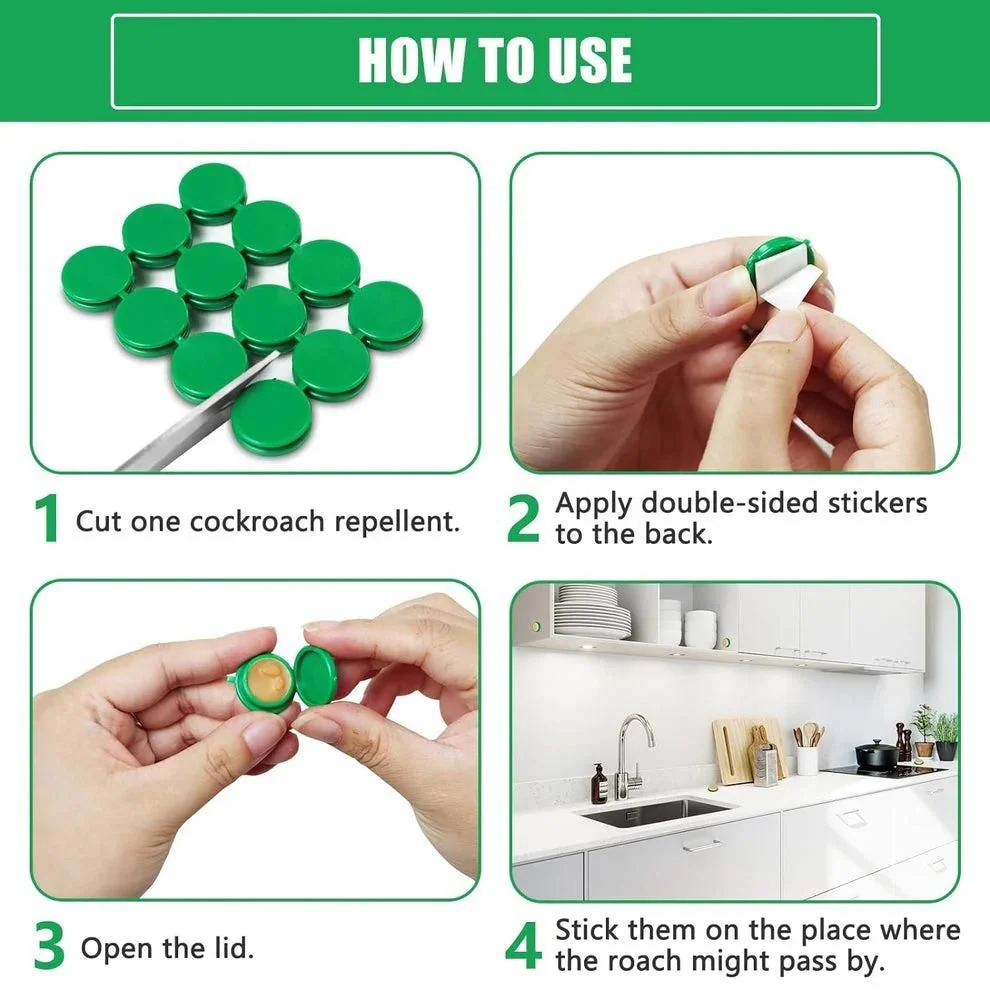 HOW TO USE

1 Cut one cockroach repellent.

2 Apply double-sided stickers to the back.

3 Open the lid.

4 Stick them on the place where the roach might pass by.